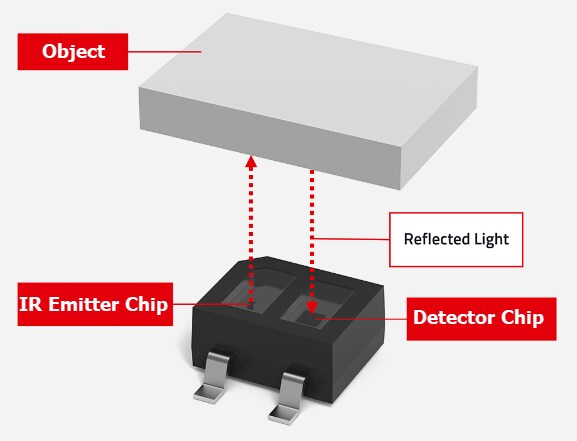 Object

Reflected Light

IR Emitter Chip

Detector Chip