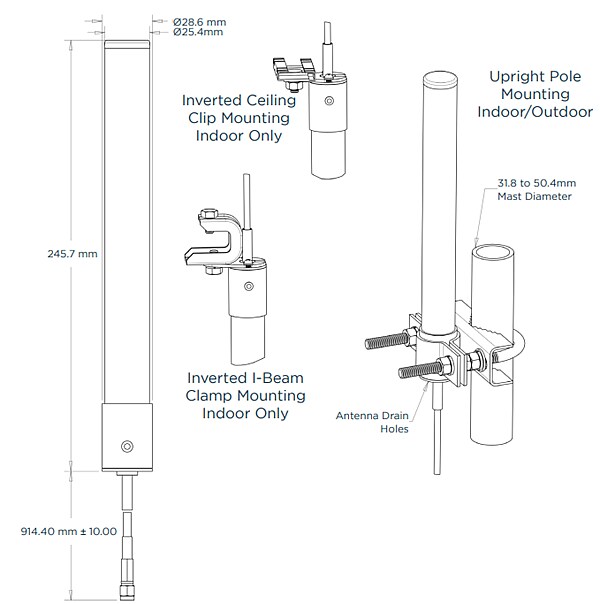 Ø28.6 mm
Ø25.4mm

245.7 mm

914.40 mm ± 10.00

Inverted Ceiling Clip Mounting Indoor Only

Inverted I-Beam Clamp Mounting Indoor Only

Upright Pole Mounting Indoor/Outdoor

31.8 to 50.4mm Mast Diameter

Antenna Drain Holes