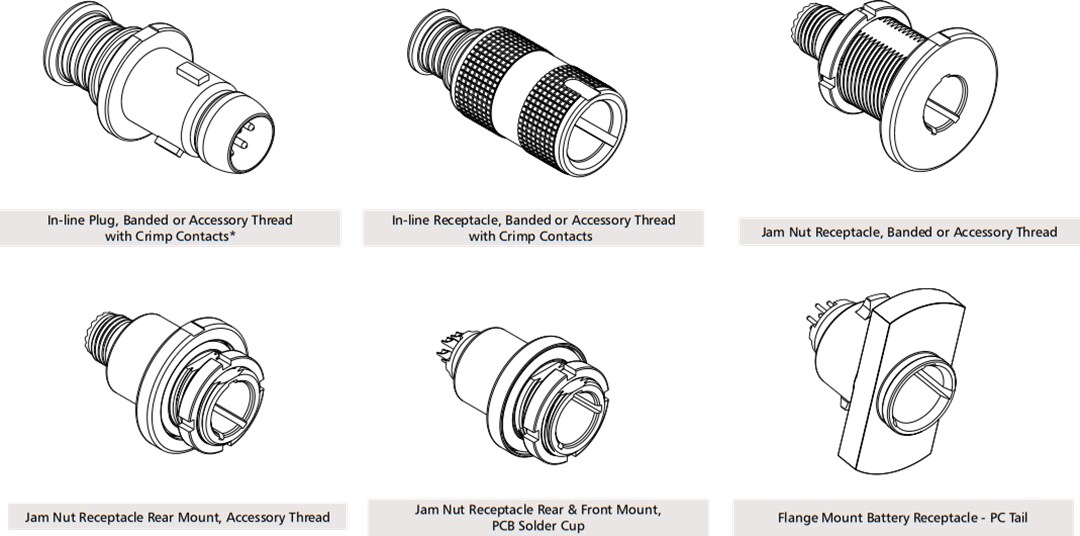 In-line Plug, Banded or Accessory Thread with Crimp Contacts*

In-line Receptacle, Banded or Accessory Thread with Crimp Contacts

Jam Nut Receptacle, Banded or Accessory Thread

Jam Nut Receptacle Rear Mount, Accessory Thread

Jam Nut Receptacle Rear & Front Mount, PCB Solder Cup

Flange Mount Battery Receptacle - PC Tail