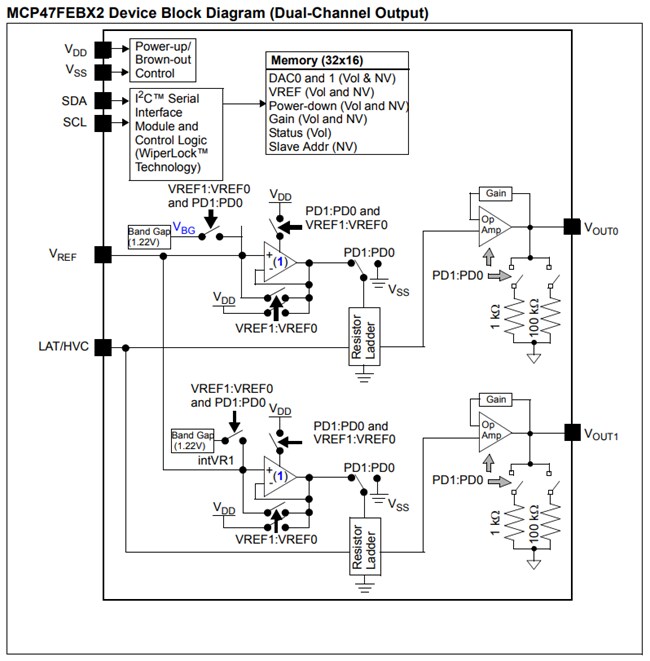 MCP47FEBX2 Device Block Diagram (Dual-Channel Output)

$V_{DD}$
$V_{SS}$
SDA
SCL

Power-up/ Brown-out Control

$I^2C$™ Serial Interface Module and Control Logic (WiperLock™ Technology)

Memory (32x16)
DAC0 and 1 (Vol & NV)
VREF (Vol and NV)
Power-down (Vol and NV)
Gain (Vol and NV)
Status (Vol)
Slave Addr (NV)

VREF1:VREF0 and PD1:PD0
$V_{DD}$
PD1:PD0 and VREF1:VREF0
Band Gap (1.22V)
$V_{BG}$
$V_{REF}$
+
-
(1)
PD1:PD0
$V_{SS}$
$V_{DD}$
VREF1:VREF0
Resistor Ladder
Gain
Op Amp
$V_{OUT0}$
PD1:PD0
1 kΩ
100 kΩ

LAT/HVC

VREF1:VREF0 and PD1:PD0
$V_{DD}$
PD1:PD0 and VREF1:VREF0
Band Gap (1.22V)
intVR1
+
-
(1)
PD1:PD0
$V_{SS}$
$V_{DD}$
VREF1:VREF0
Resistor Ladder
Gain
Op Amp
$V_{OUT1}$
PD1:PD0
1 kΩ
100 kΩ