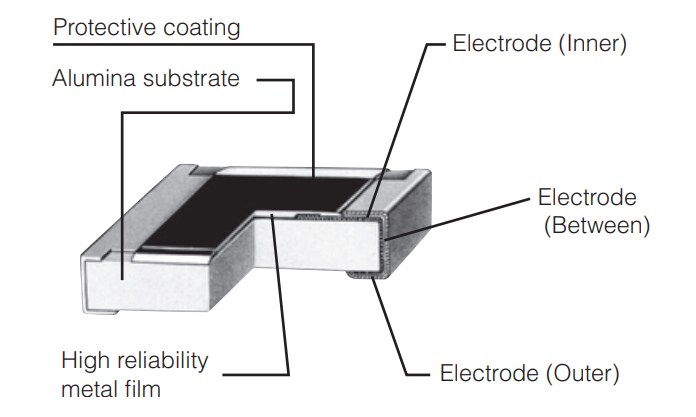 Protective coating

Alumina substrate

Electrode (Inner)

Electrode (Between)

High reliability metal film

Electrode (Outer)